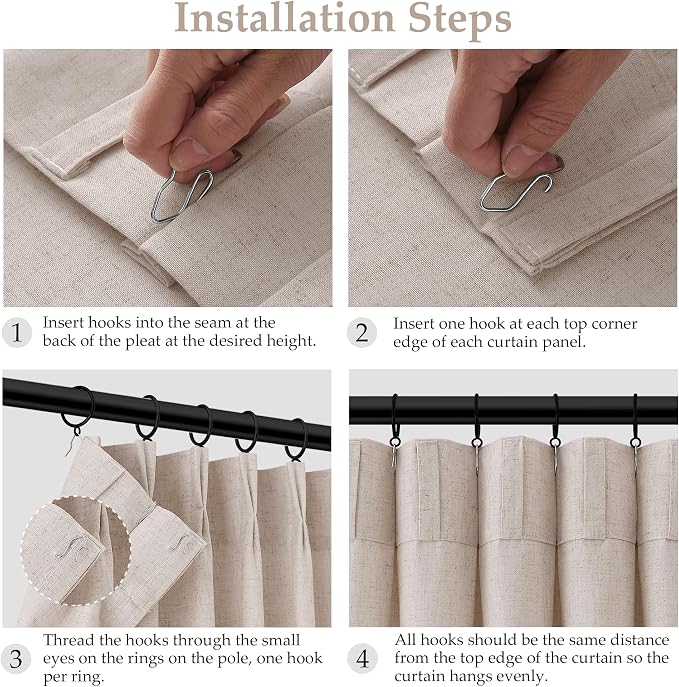 Installation Steps

1 Insert hooks into the seam at the back of the pleat at the desired height.

2 Insert one hook at each top corner edge of each curtain panel.

3 Thread the hooks through the small eyes on the rings on the pole, one hook per ring.

4 All hooks should be the same distance from the top edge of the curtain so the curtain hangs evenly.