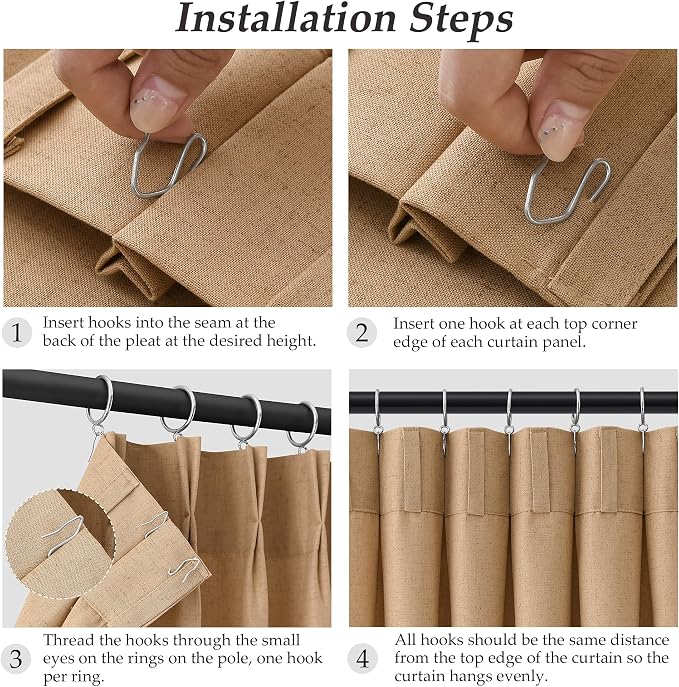 Installation Steps

1 Insert hooks into the seam at the back of the pleat at the desired height.

2 Insert one hook at each top corner edge of each curtain panel.

3 Thread the hooks through the small eyes on the rings on the pole, one hook per ring.

4 All hooks should be the same distance from the top edge of the curtain so the curtain hangs evenly.