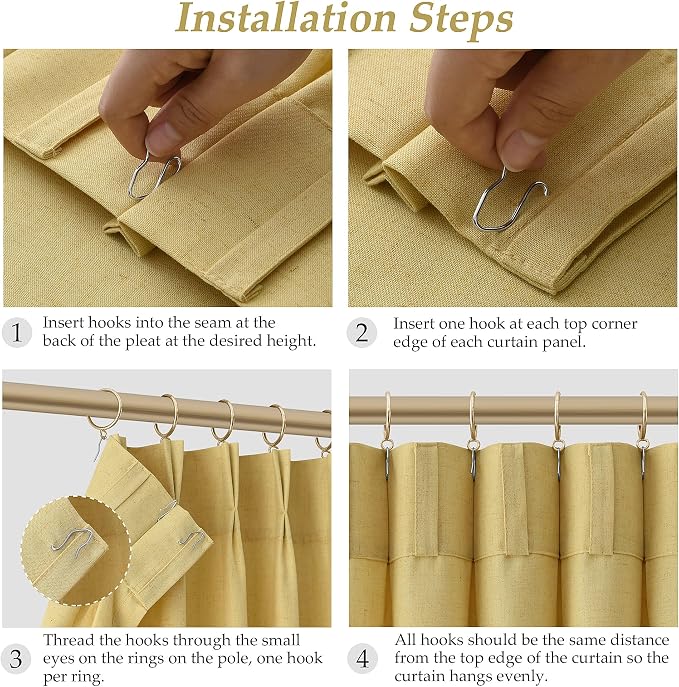 Installation Steps

1 Insert hooks into the seam at the back of the pleat at the desired height.

2 Insert one hook at each top corner edge of each curtain panel.

3 Thread the hooks through the small eyes on the rings on the pole, one hook per ring.

4 All hooks should be the same distance from the top edge of the curtain so the curtain hangs evenly.