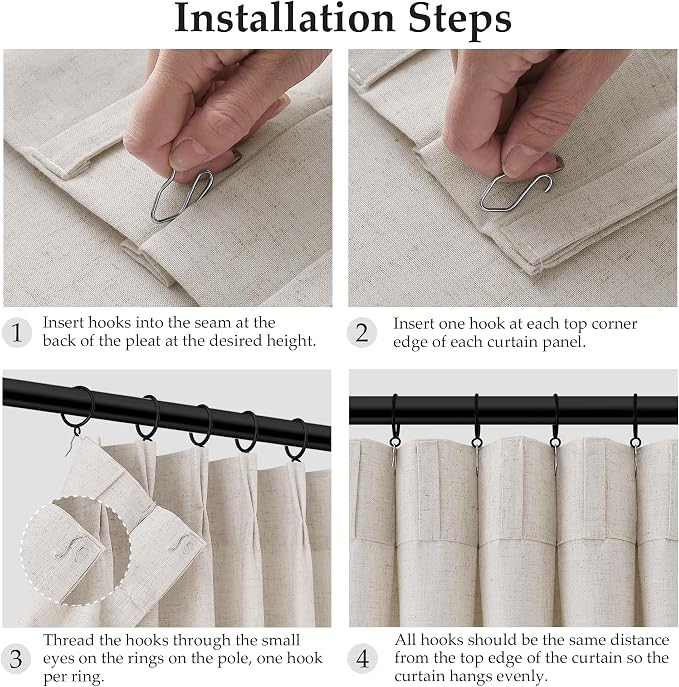 Installation Steps

1 Insert hooks into the seam at the back of the pleat at the desired height.

2 Insert one hook at each top corner edge of each curtain panel.

3 Thread the hooks through the small eyes on the rings on the pole, one hook per ring.

4 All hooks should be the same distance from the top edge of the curtain so the curtain hangs evenly.