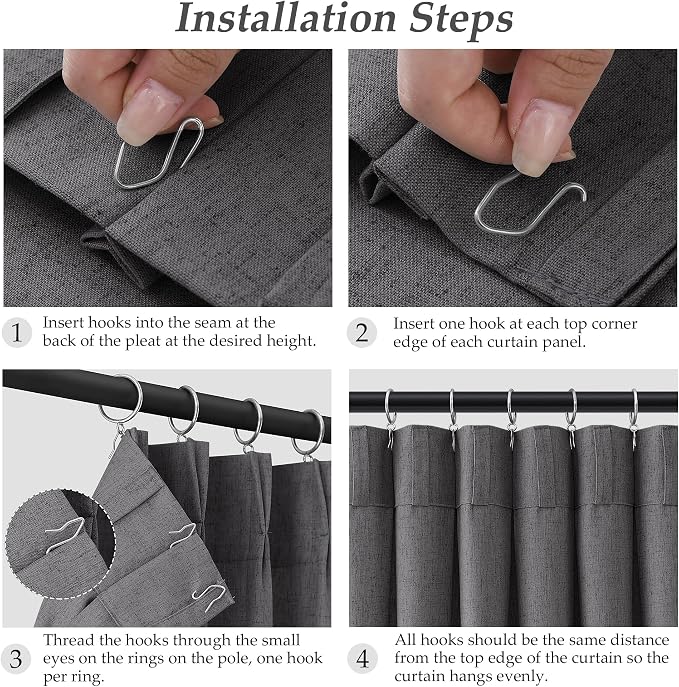 Installation Steps

1 Insert hooks into the seam at the back of the pleat at the desired height.

2 Insert one hook at each top corner edge of each curtain panel.

3 Thread the hooks through the small eyes on the rings on the pole, one hook per ring.

4 All hooks should be the same distance from the top edge of the curtain so the curtain hangs evenly.