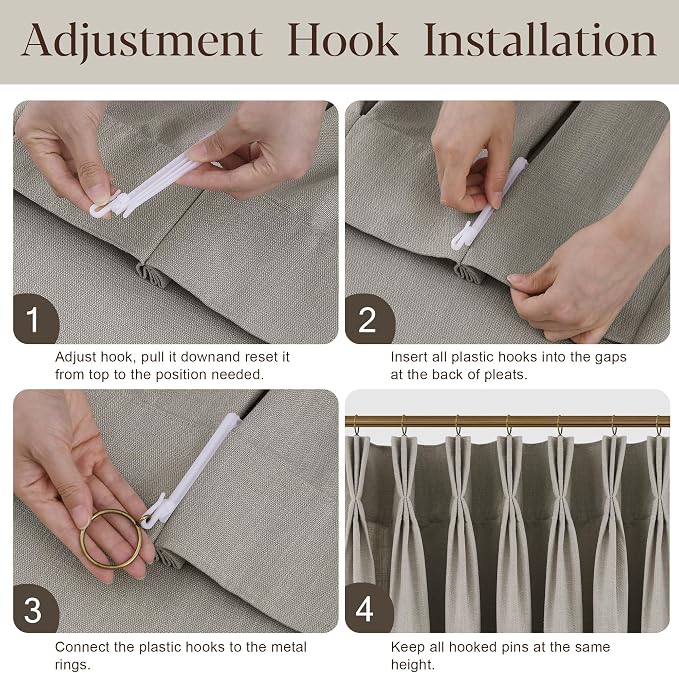 Adjustment Hook Installation

1

Adjust hook, pull it downand reset it from top to the position needed.

2

Insert all plastic hooks into the gaps at the back of pleats.

3

Connect the plastic hooks to the metal rings.

4

Keep all hooked pins at the same height.