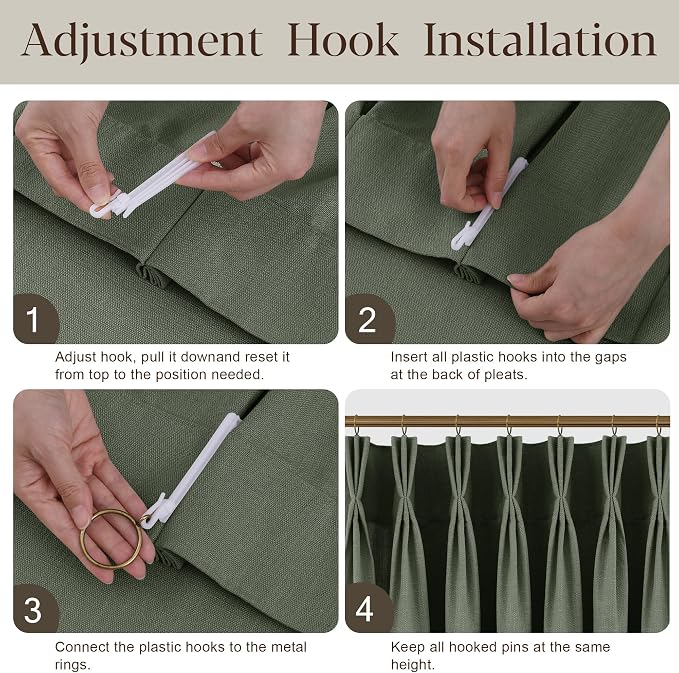 Adjustment Hook Installation

1

Adjust hook, pull it downand reset it from top to the position needed.

2

Insert all plastic hooks into the gaps at the back of pleats.

3

Connect the plastic hooks to the metal rings.

4

Keep all hooked pins at the same height.