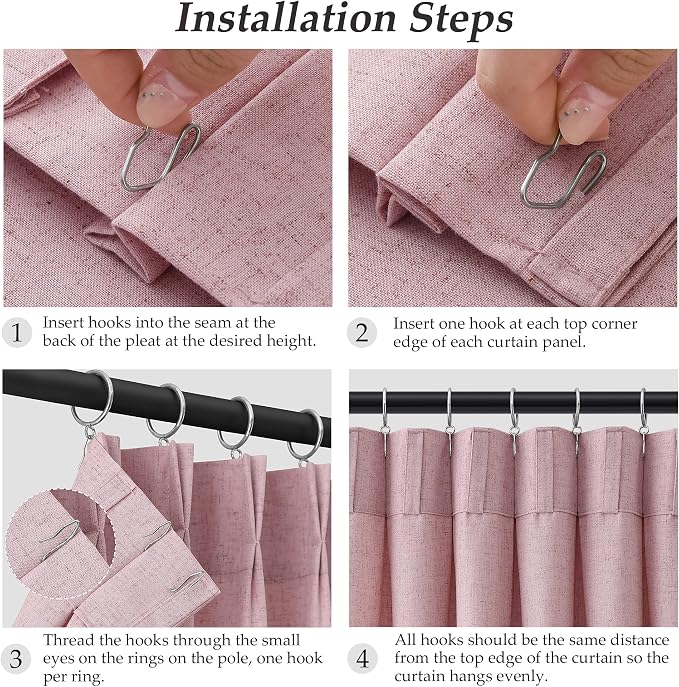 Installation Steps

1 Insert hooks into the seam at the back of the pleat at the desired height.

2 Insert one hook at each top corner edge of each curtain panel.

3 Thread the hooks through the small eyes on the rings on the pole, one hook per ring.

4 All hooks should be the same distance from the top edge of the curtain so the curtain hangs evenly.