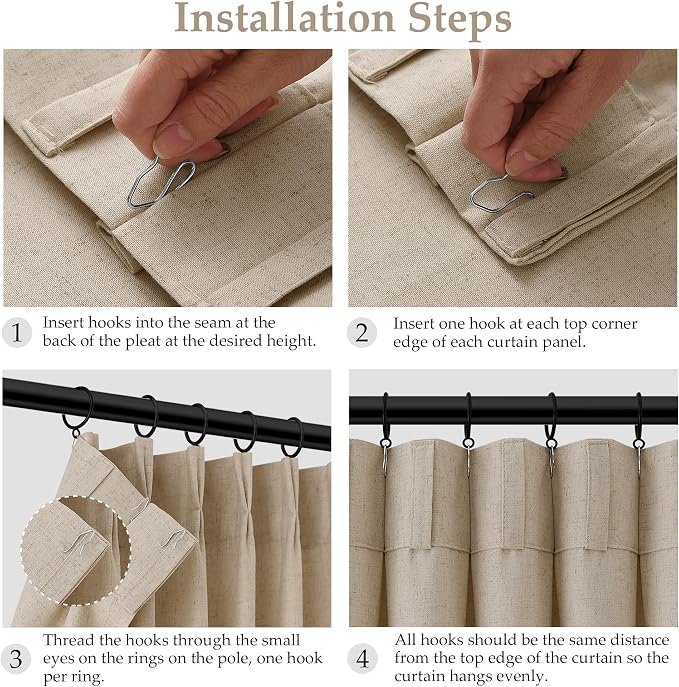 Installation Steps

1 Insert hooks into the seam at the back of the pleat at the desired height.

2 Insert one hook at each top corner edge of each curtain panel.

3 Thread the hooks through the small eyes on the rings on the pole, one hook per ring.

4 All hooks should be the same distance from the top edge of the curtain so the curtain hangs evenly.