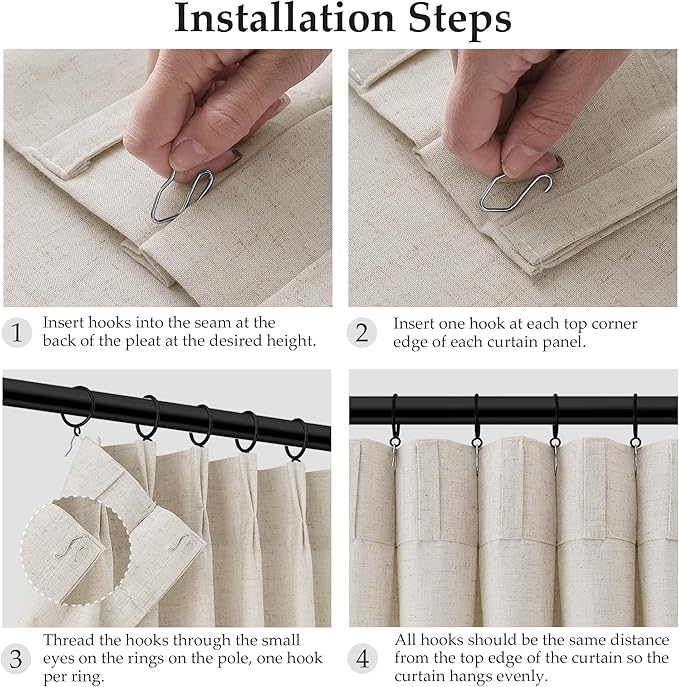 Installation Steps

1 Insert hooks into the seam at the back of the pleat at the desired height.

2 Insert one hook at each top corner edge of each curtain panel.

3 Thread the hooks through the small eyes on the rings on the pole, one hook per ring.

4 All hooks should be the same distance from the top edge of the curtain so the curtain hangs evenly.