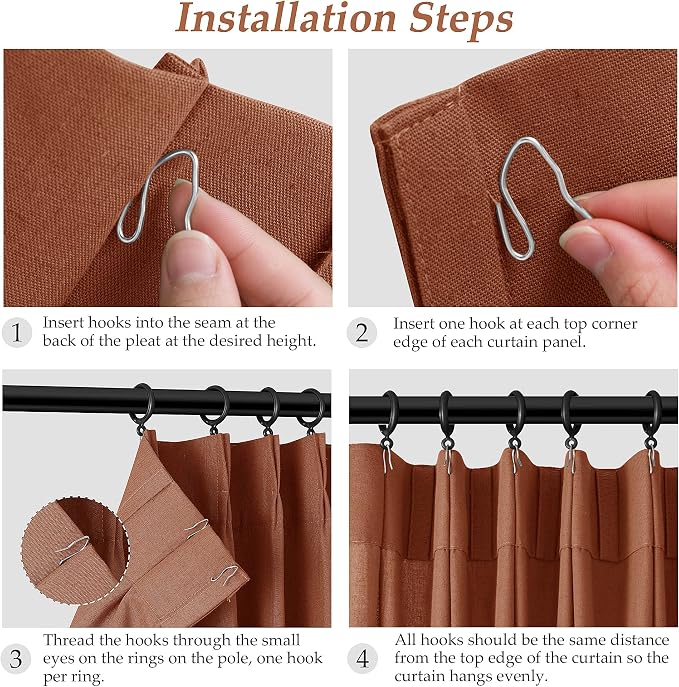 Installation Steps

1 Insert hooks into the seam at the back of the pleat at the desired height.

2 Insert one hook at each top corner edge of each curtain panel.

3 Thread the hooks through the small eyes on the rings on the pole, one hook per ring.

4 All hooks should be the same distance from the top edge of the curtain so the curtain hangs evenly.