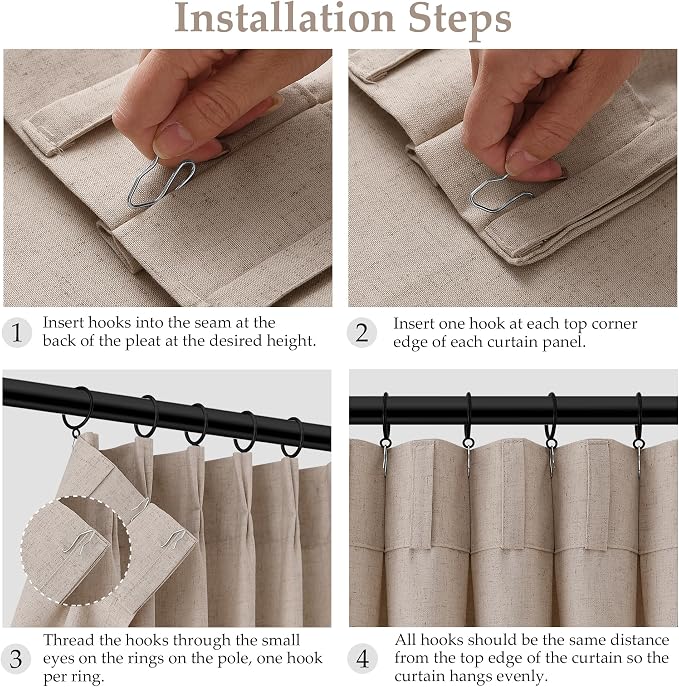 Installation Steps

1 Insert hooks into the seam at the back of the pleat at the desired height.

2 Insert one hook at each top corner edge of each curtain panel.

3 Thread the hooks through the small eyes on the rings on the pole, one hook per ring.

4 All hooks should be the same distance from the top edge of the curtain so the curtain hangs evenly.