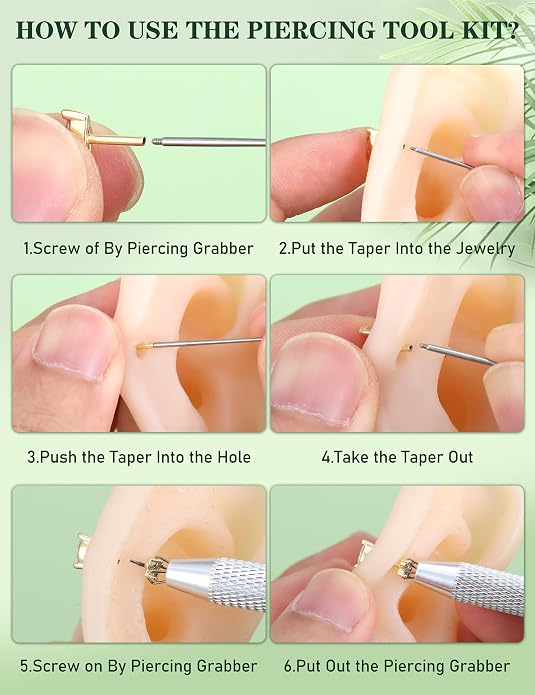 HOW TO USE THE PIERCING TOOL KIT?

1.Screw of By Piercing Grabber

2.Put the Taper Into the Jewelry

3.Push the Taper Into the Hole

4.Take the Taper Out

5.Screw on By Piercing Grabber

6.Put Out the Piercing Grabber