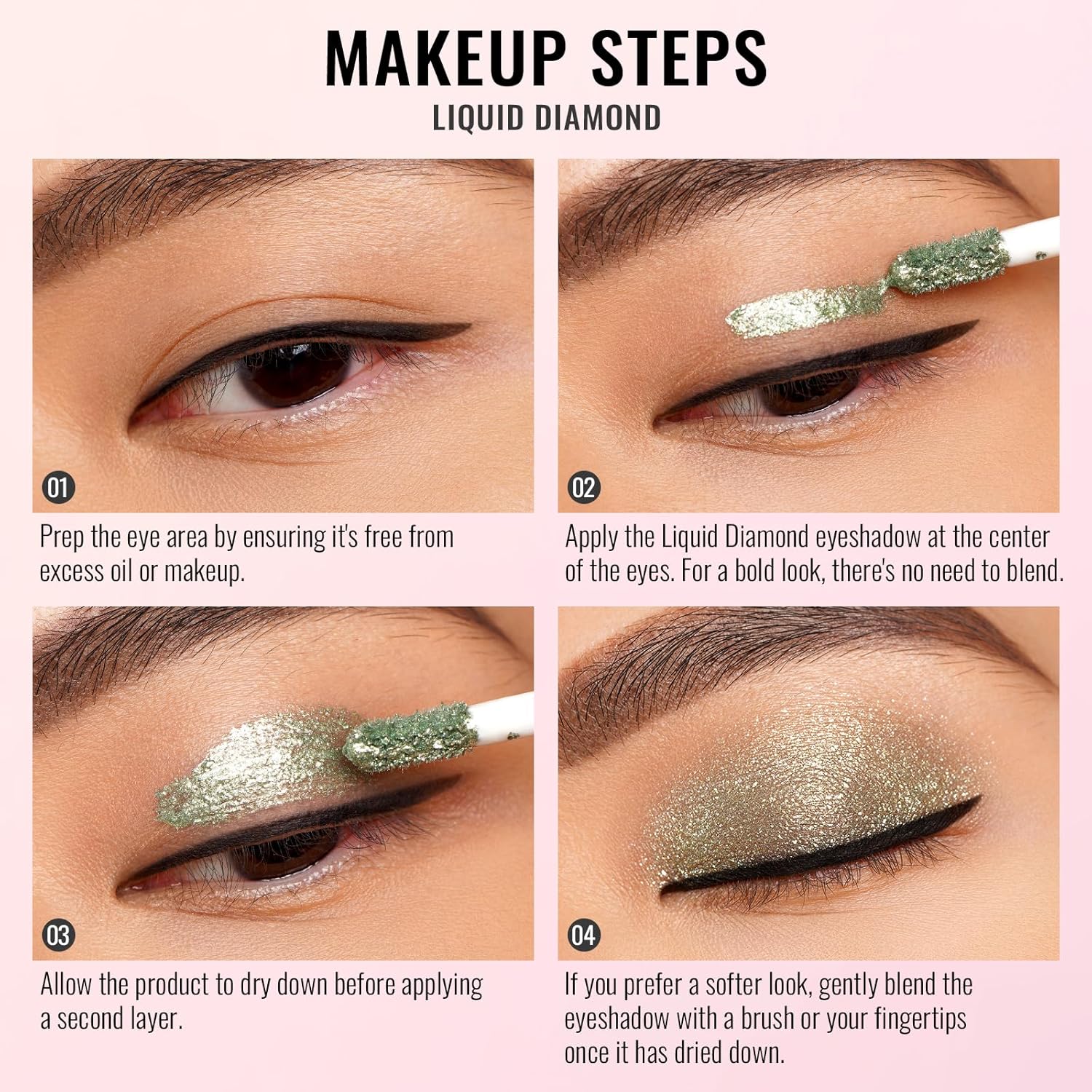 MAKEUP STEPS
LIQUID DIAMOND

01
Prep the eye area by ensuring it's free from excess oil or makeup.

02
Apply the Liquid Diamond eyeshadow at the center of the eyes. For a bold look, there's no need to blend.

03
Allow the product to dry down before applying a second layer.

04
If you prefer a softer look, gently blend the eyeshadow with a brush or your fingertips once it has dried down.