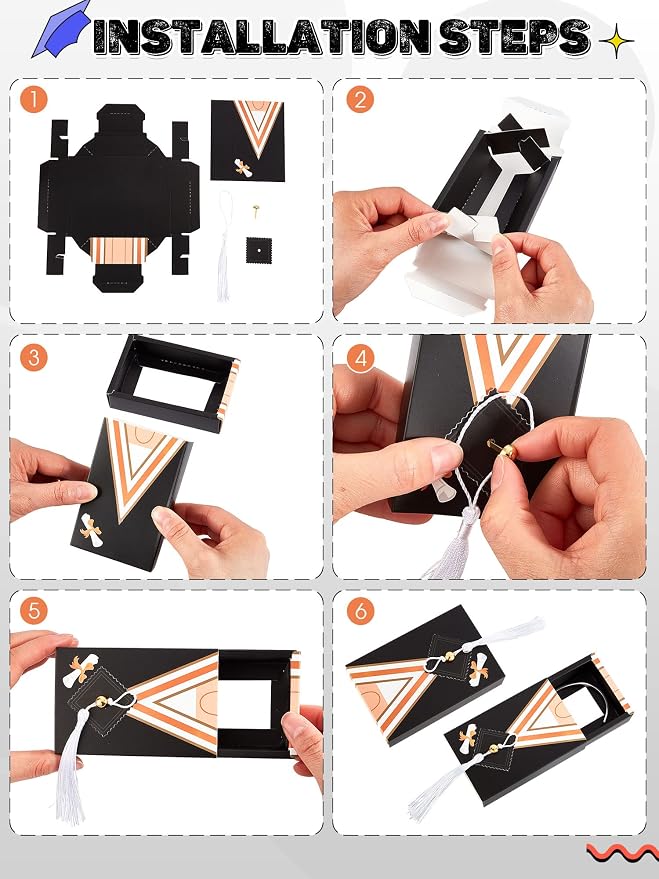 INSTALLATION STEPS

1

2

3

4

5

6