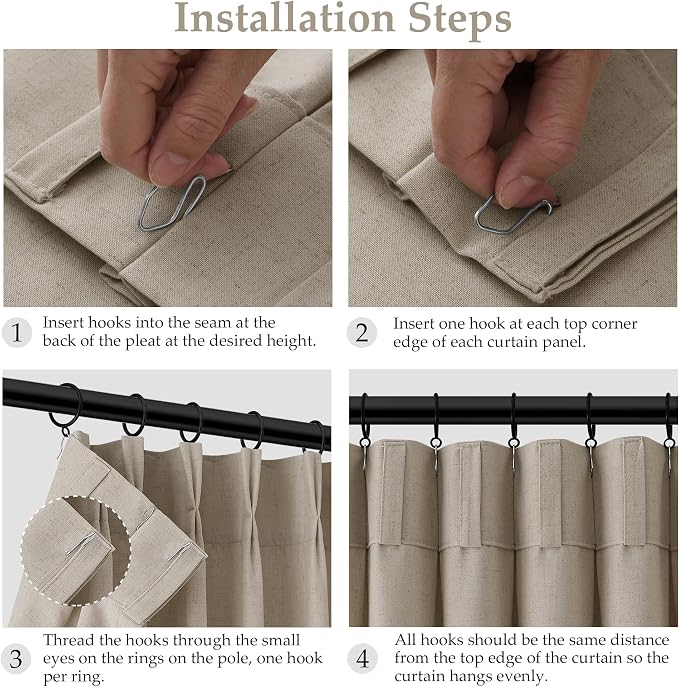 Installation Steps

1 Insert hooks into the seam at the back of the pleat at the desired height.

2 Insert one hook at each top corner edge of each curtain panel.

3 Thread the hooks through the small eyes on the rings on the pole, one hook per ring.

4 All hooks should be the same distance from the top edge of the curtain so the curtain hangs evenly.