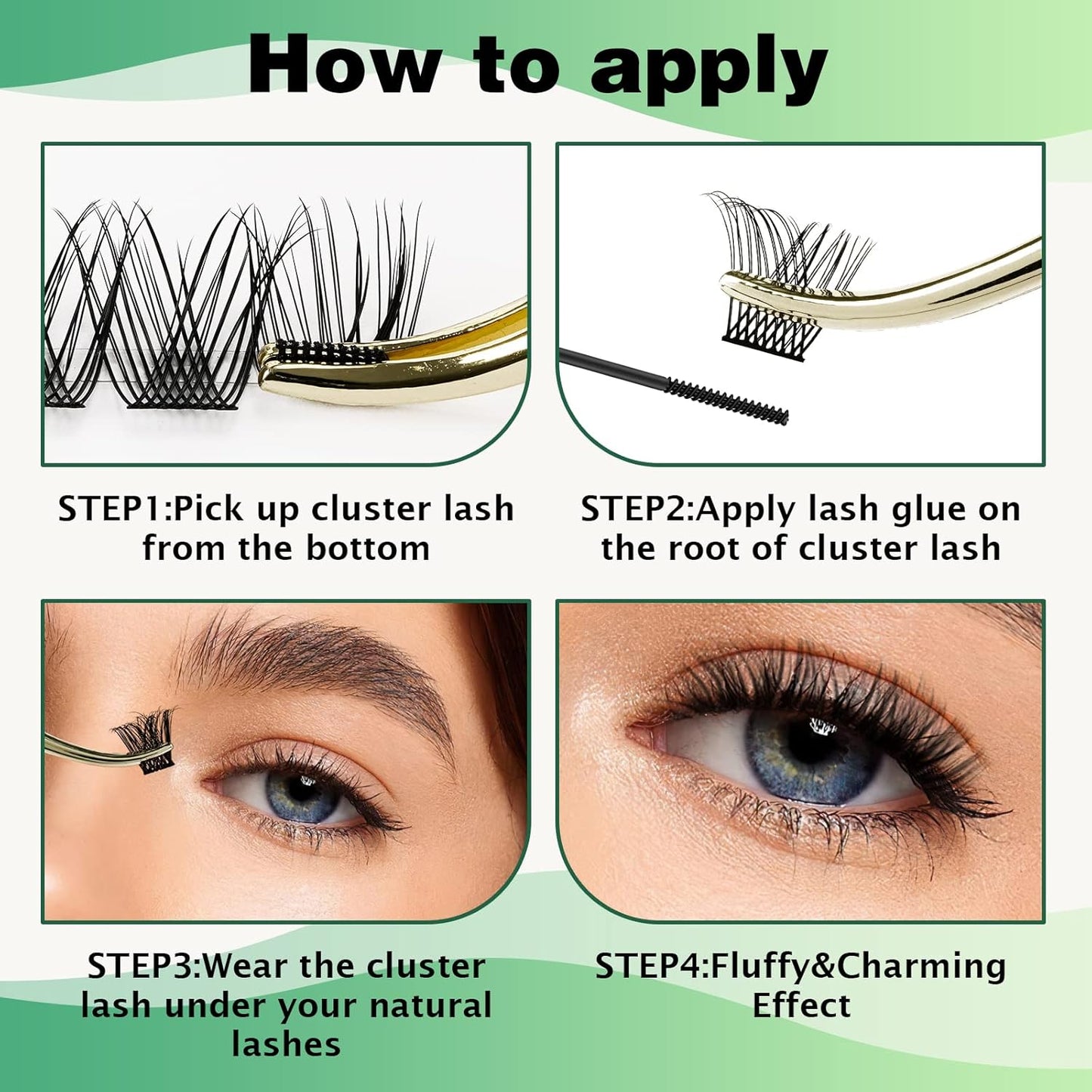 How to apply

STEP1:Pick up cluster lash from the bottom

STEP2:Apply lash glue on the root of cluster lash

STEP3:Wear the cluster lash under your natural lashes

STEP4:Fluffy&Charming Effect