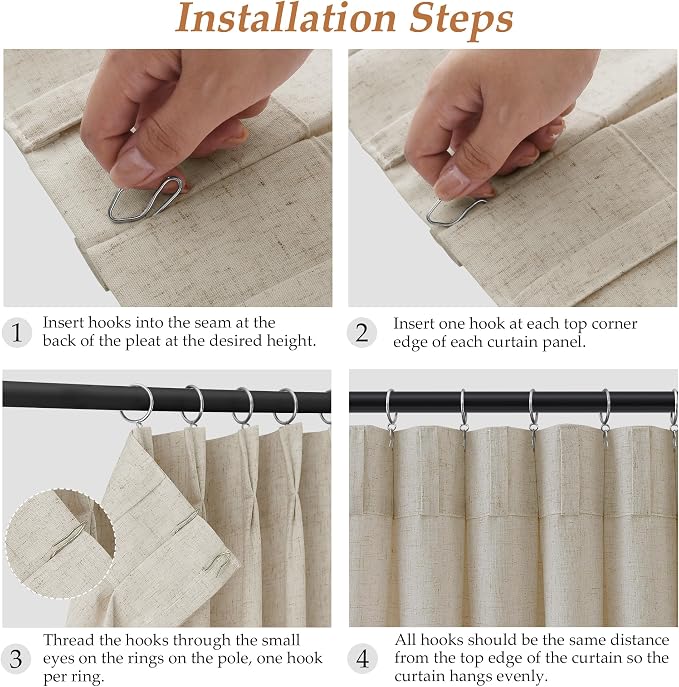 Installation Steps

1 Insert hooks into the seam at the back of the pleat at the desired height.

2 Insert one hook at each top corner edge of each curtain panel.

3 Thread the hooks through the small eyes on the rings on the pole, one hook per ring.

4 All hooks should be the same distance from the top edge of the curtain so the curtain hangs evenly.