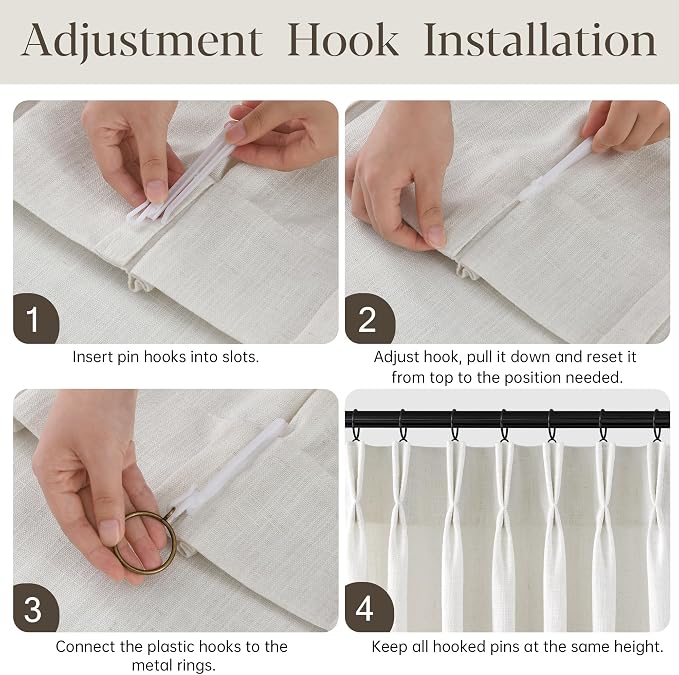 Adjustment Hook Installation

1

Insert pin hooks into slots.

2

Adjust hook, pull it down and reset it from top to the position needed.

3

Connect the plastic hooks to the metal rings.

4

Keep all hooked pins at the same height.