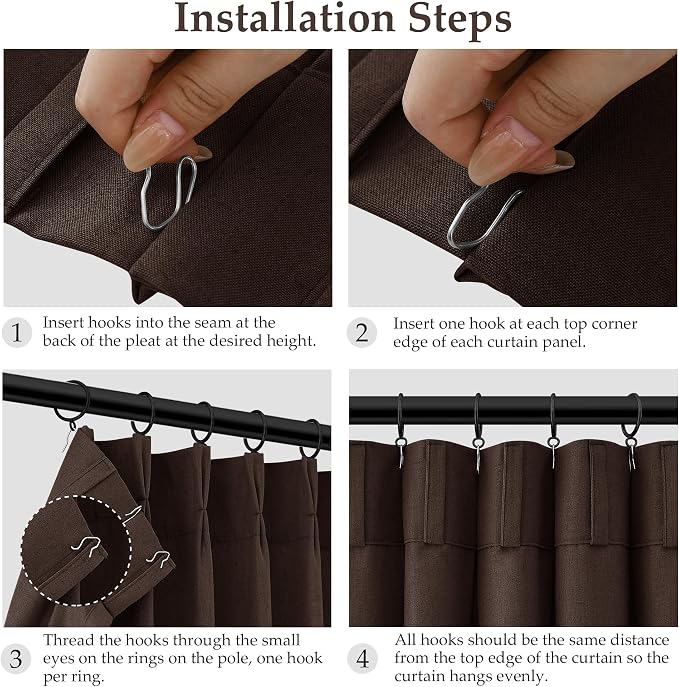 Installation Steps

1 Insert hooks into the seam at the back of the pleat at the desired height.

2 Insert one hook at each top corner edge of each curtain panel.

3 Thread the hooks through the small eyes on the rings on the pole, one hook per ring.

4 All hooks should be the same distance from the top edge of the curtain so the curtain hangs evenly.