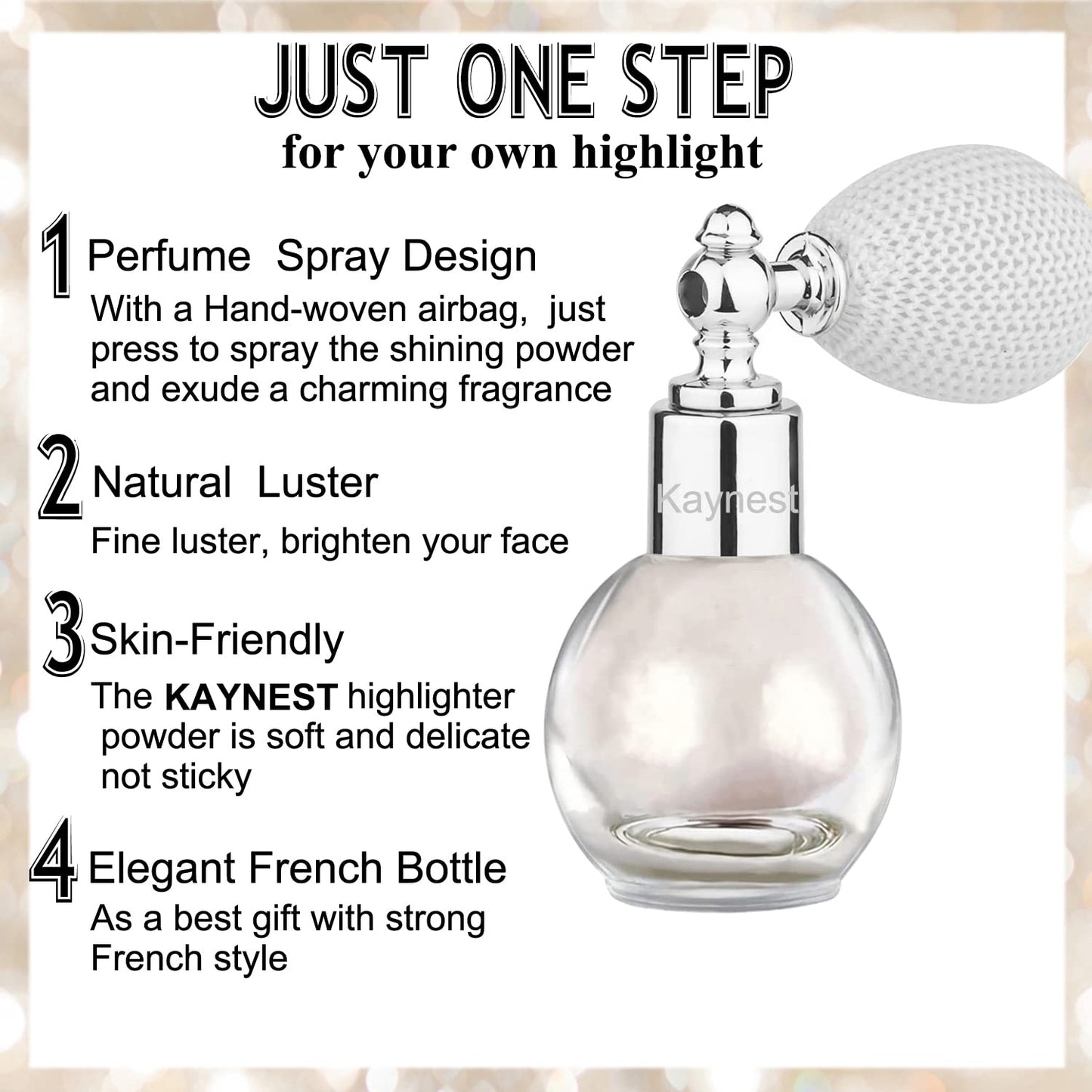 JUST ONE STEP
for your own highlight

1 Perfume Spray Design
With a Hand-woven airbag, just press to spray the shining powder and exude a charming fragrance

2 Natural Luster
Fine luster, brighten your face

3 Skin-Friendly
The KAYNEST highlighter powder is soft and delicate not sticky

4 Elegant French Bottle
As a best gift with strong French style

Kaynest