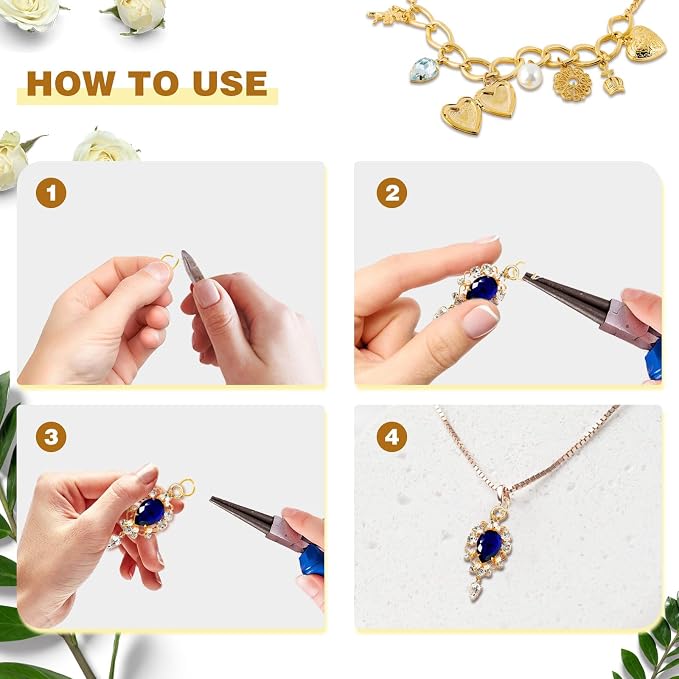 HOW TO USE

1

2

3

4