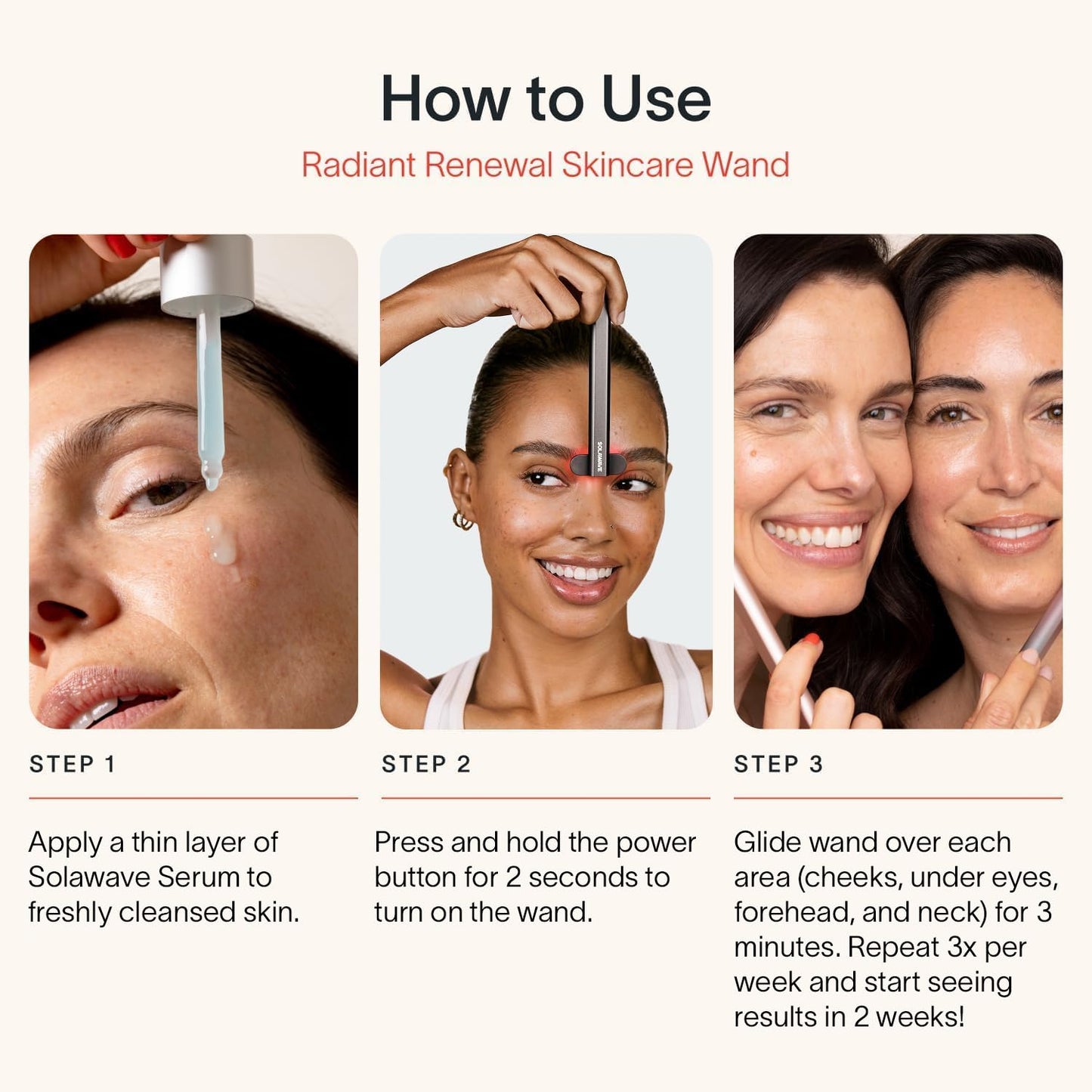 How to Use

Radiant Renewal Skincare Wand

SOLAWAVE

STEP 1

Apply a thin layer of Solawave Serum to freshly cleansed skin.

STEP 2

Press and hold the power button for 2 seconds to turn on the wand.

STEP 3

Glide wand over each area (cheeks, under eyes, forehead, and neck) for 3 minutes. Repeat 3x per week and start seeing results in 2 weeks!