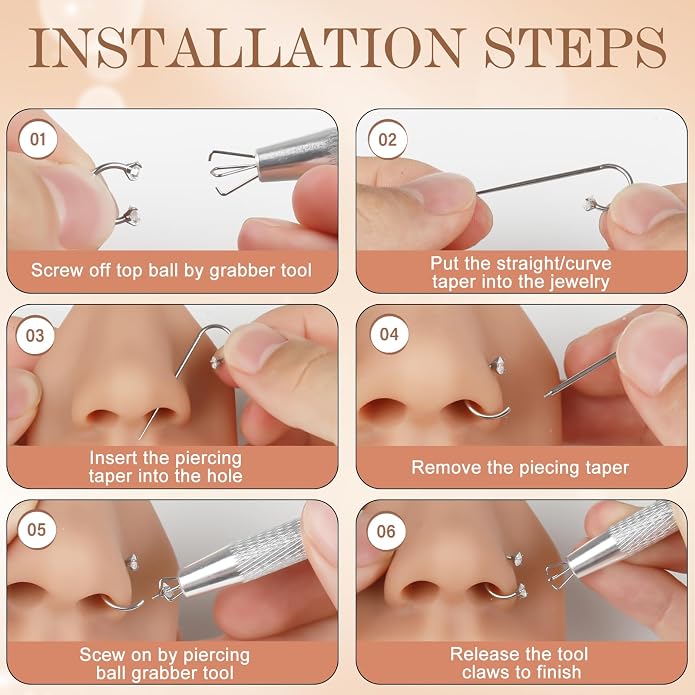 INSTALLATION STEPS

01
Screw off top ball by grabber tool

02
Put the straight/curve taper into the jewelry

03
Insert the piercing taper into the hole

04
Remove the piecing taper

05
Scew on by piercing ball grabber tool

06
Release the tool claws to finish