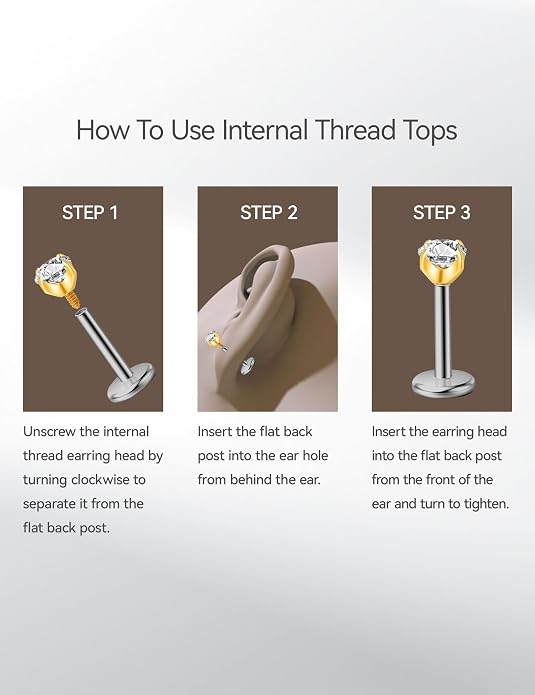 How To Use Internal Thread Tops

STEP 1

Unscrew the internal thread earring head by turning clockwise to separate it from the flat back post.

STEP 2

Insert the flat back post into the ear hole from behind the ear.

STEP 3

Insert the earring head into the flat back post from the front of the ear and turn to tighten.